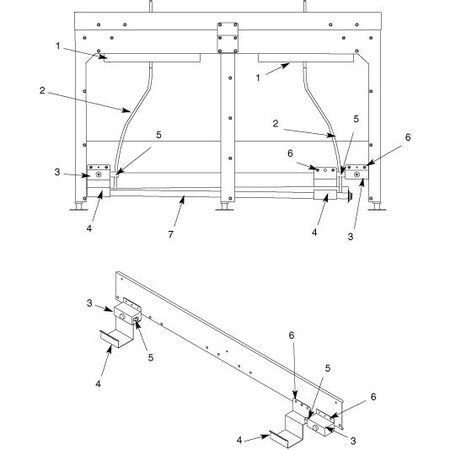 1
1
2
2
5
5
6
6
3
4
7
4
3
3
5
4
6
5
6
4
3